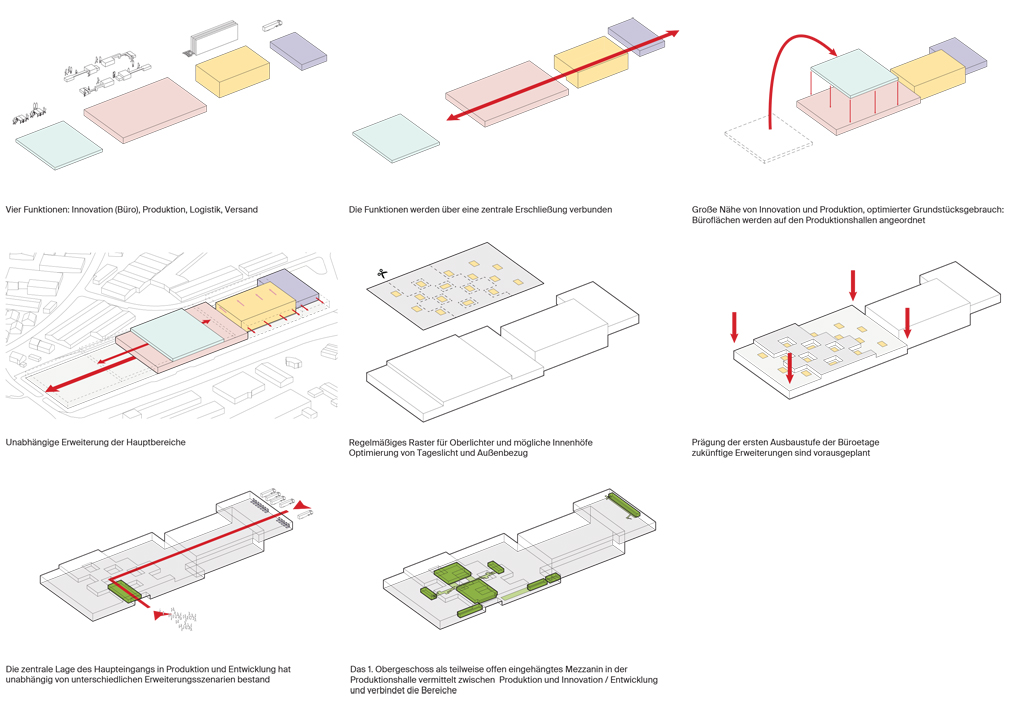 Vier Funktionen: Innovation (Büro), Produktion, Logistik, Versand

Die Funktionen werden über eine zentrale Erschließung verbunden

Große Nähe von Innovation und Produktion, optimierter Grundstücksgebrauch: Büroflächen werden auf den Produktionshallen angeordnet

Unabhängige Erweiterung der Hauptbereiche

Regelmäßiges Raster für Oberlichter und mögliche Innenhöfe
Optimierung von Tageslicht und Außenbezug

Prägung der ersten Ausbaustufe der Büroetage
zukünftige Erweiterungen sind vorausgeplant

Die zentrale Lage des Haupteingangs in Produktion und Entwicklung hat unabhängig von unterschiedlichen Erweiterungsszenarien bestand

Das 1. Obergeschoss als teilweise offen eingehängtes Mezzanin in der Produktionshalle vermittelt zwischen Produktion und Innovation / Entwicklung und verbindet die Bereiche